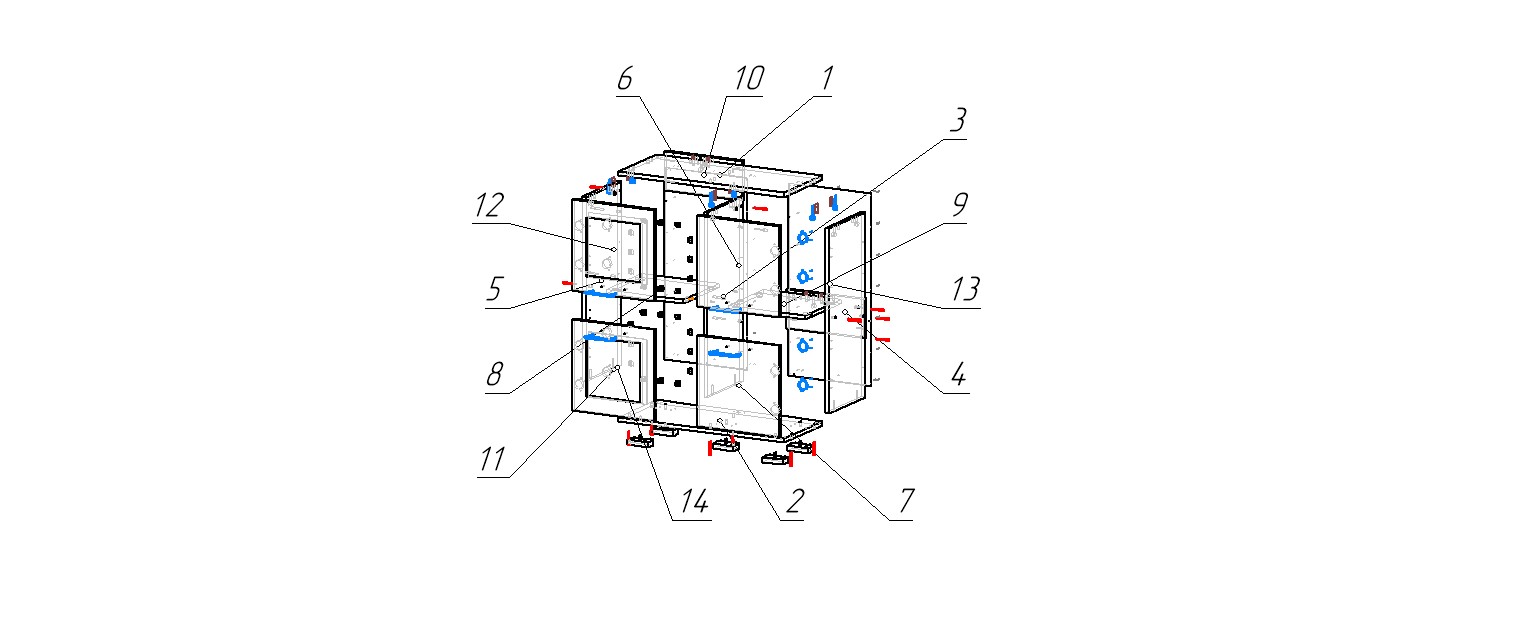 6
10
1
3
12
9
5
13
8
4
11
14
2
7