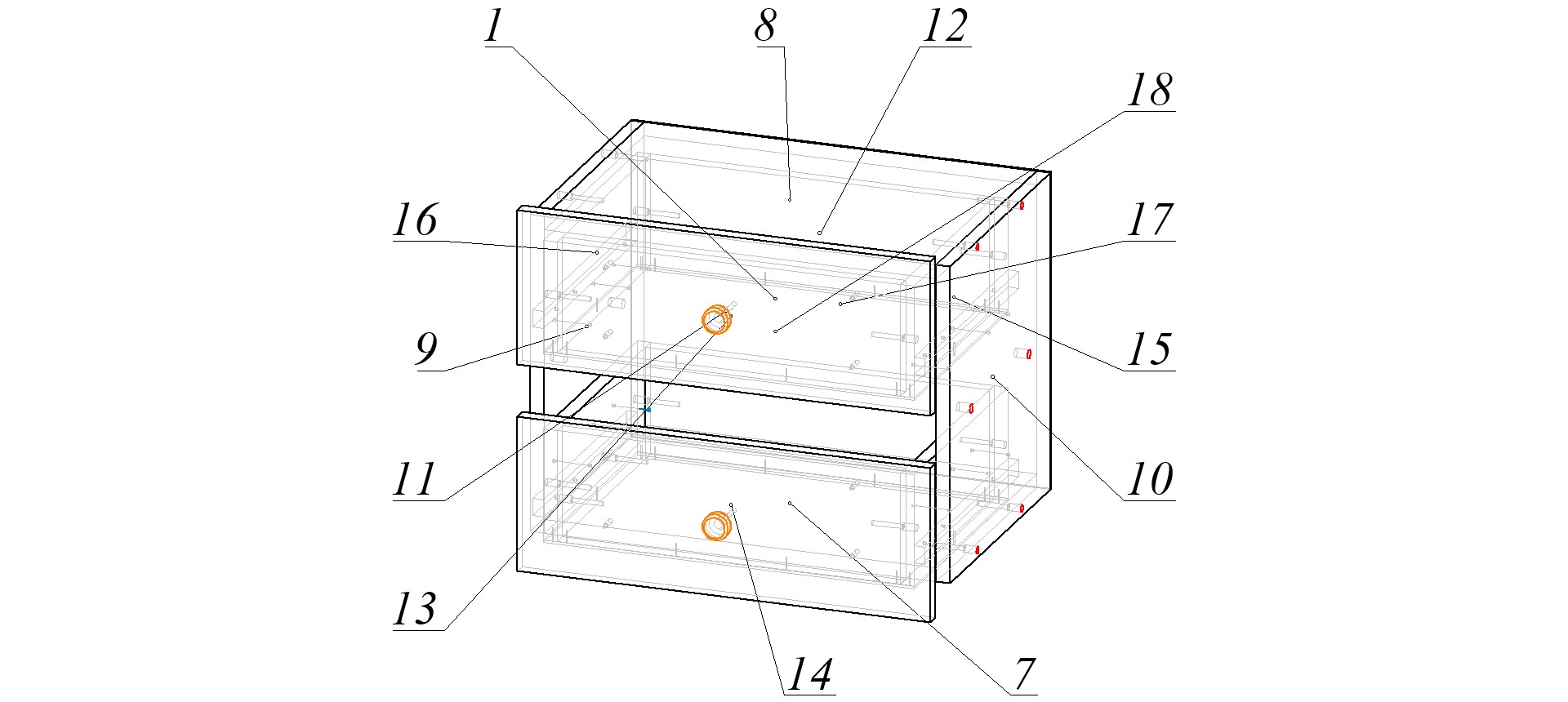 1
8
12
18
16
17
9
15
11
10
13
14
7