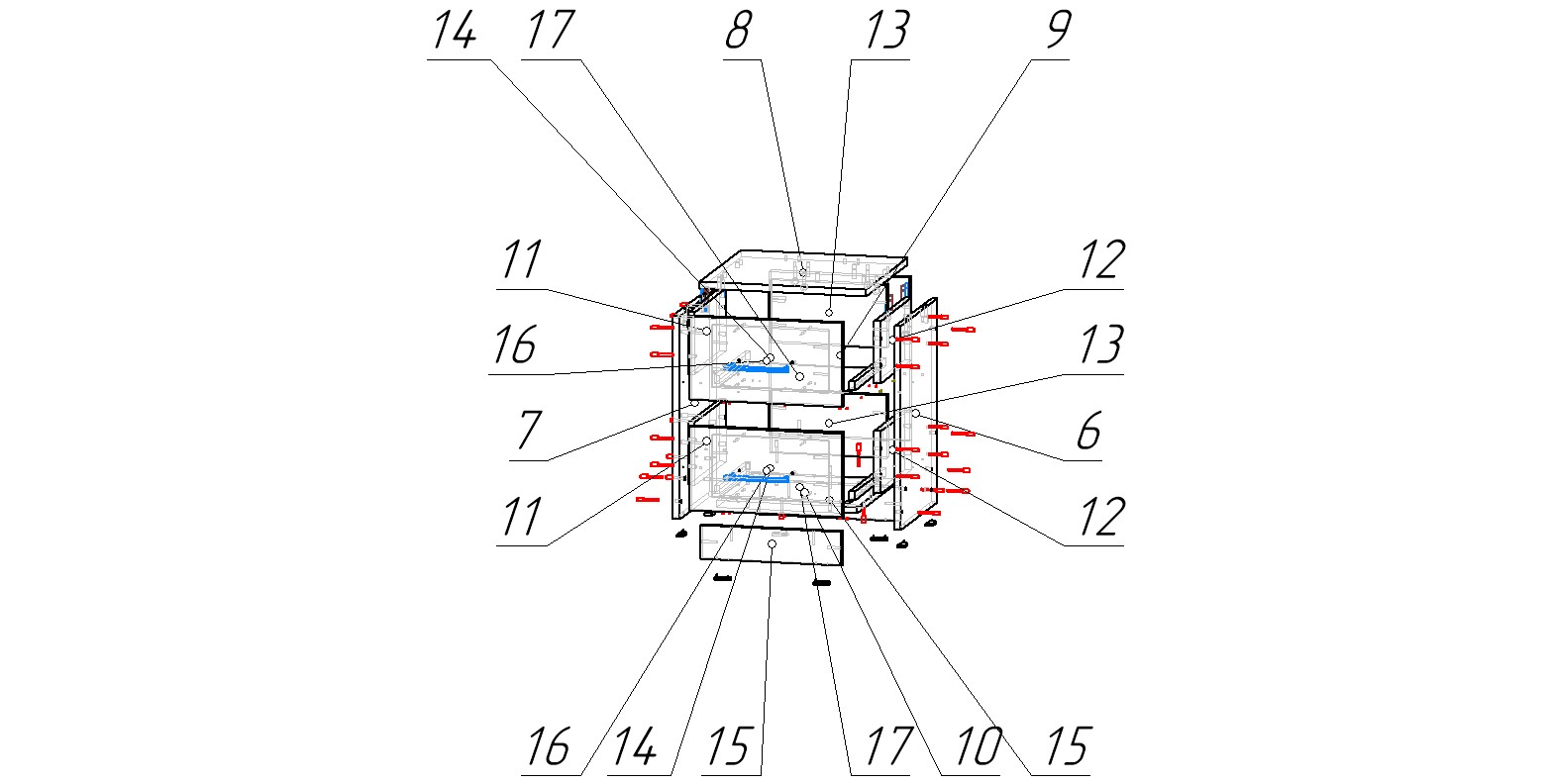 14
17
8
13
9
11
12
16
13
7
6
11
12
16
14
15
17
10
15